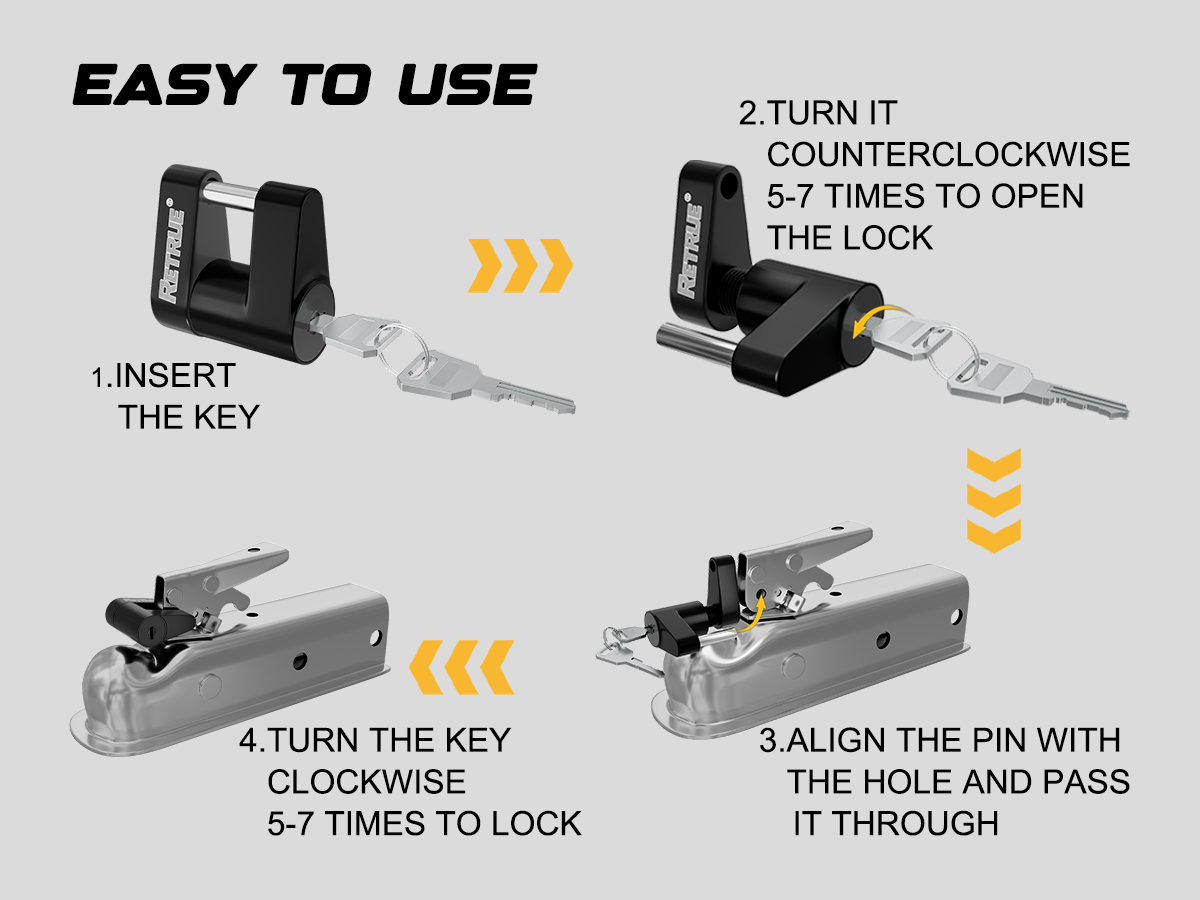 EASY TO USE

RETRUE®

1.INSERT THE KEY

2.TURN IT COUNTERCLOCKWISE 5-7 TIMES TO OPEN THE LOCK

RETRUE®

3.ALIGN THE PIN WITH THE HOLE AND PASS IT THROUGH

4.TURN THE KEY CLOCKWISE 5-7 TIMES TO LOCK