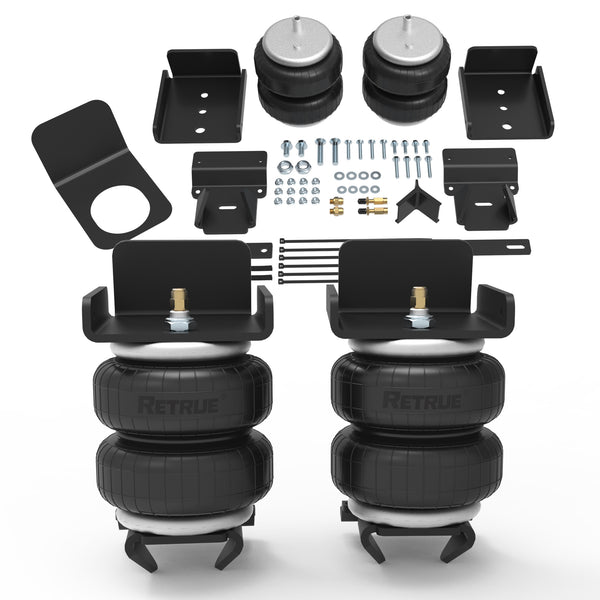 RETRUE

RETRUE