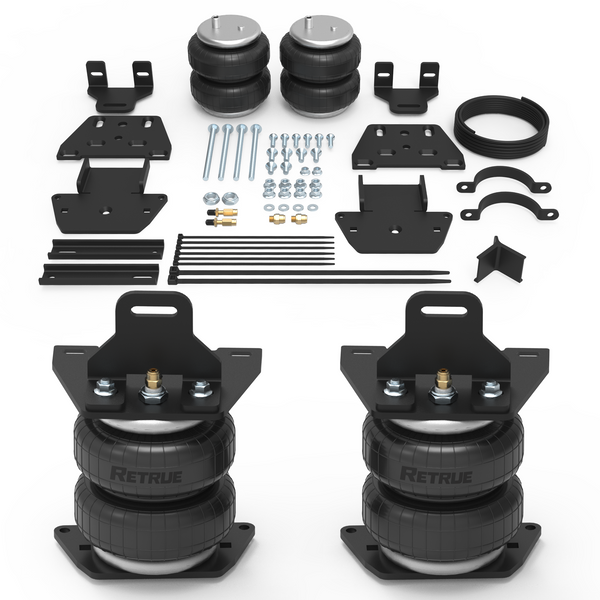 RETRUE

RETRUE