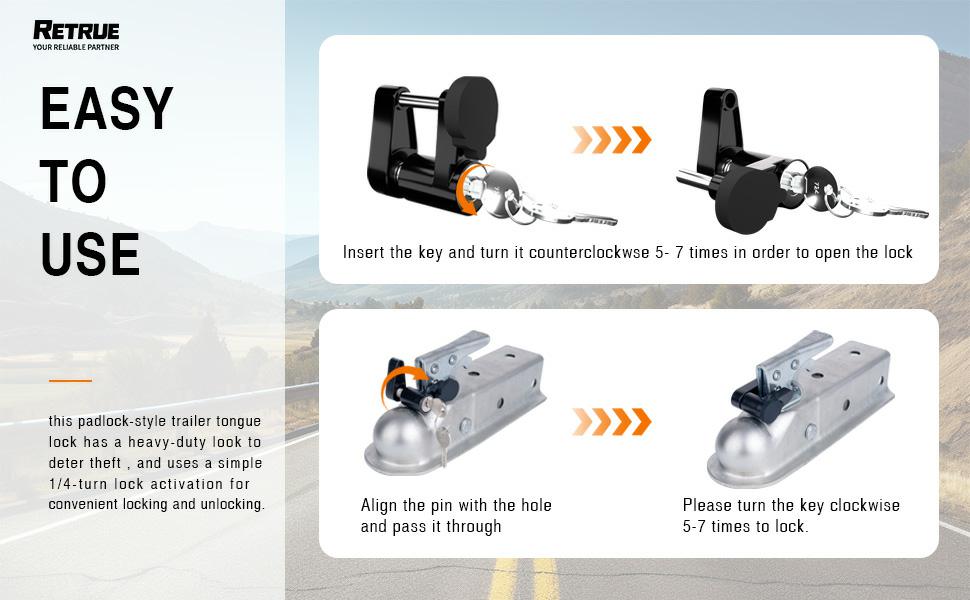 RETRUE
YOUR RELIABLE PARTNER

EASY TO USE

this padlock-style trailer tongue lock has a heavy-duty look to deter theft , and uses a simple 1/4-turn lock activation for convenient locking and unlocking.

Insert the key and turn it counterclockwse 5- 7 times in order to open the lock

Align the pin with the hole and pass it through

Please turn the key clockwise 5-7 times to lock.