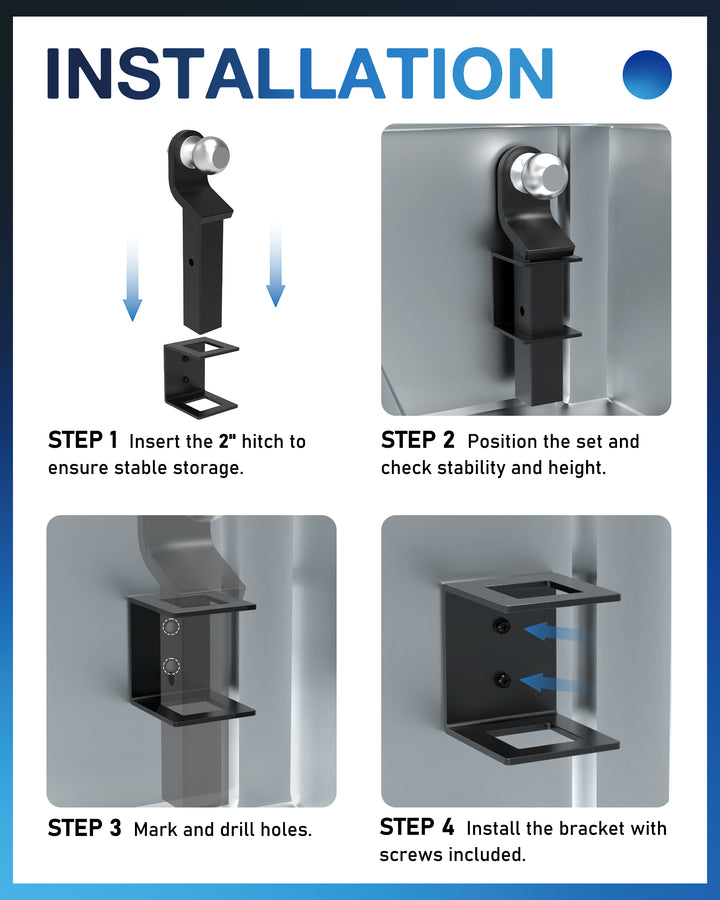 INSTALLATION

STEP 1 Insert the 2" hitch to ensure stable storage.

STEP 2 Position the set and check stability and height.

STEP 3 Mark and drill holes.

STEP 4 Install the bracket with screws included.