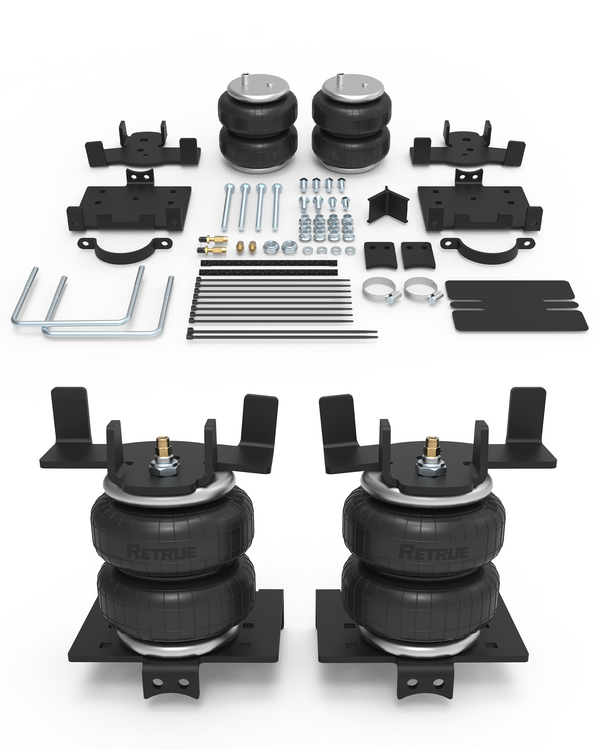 RETRUE

RETRUE