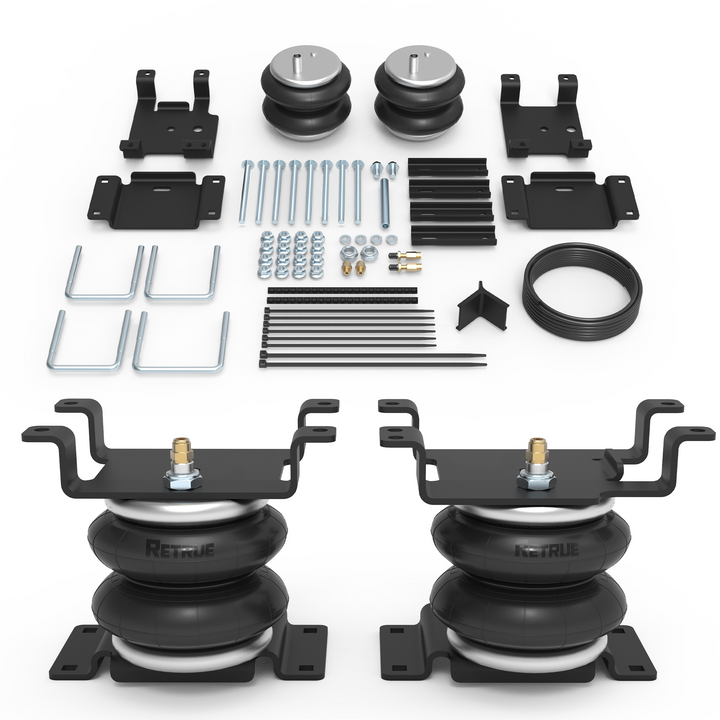 RETRUE

RETRUE