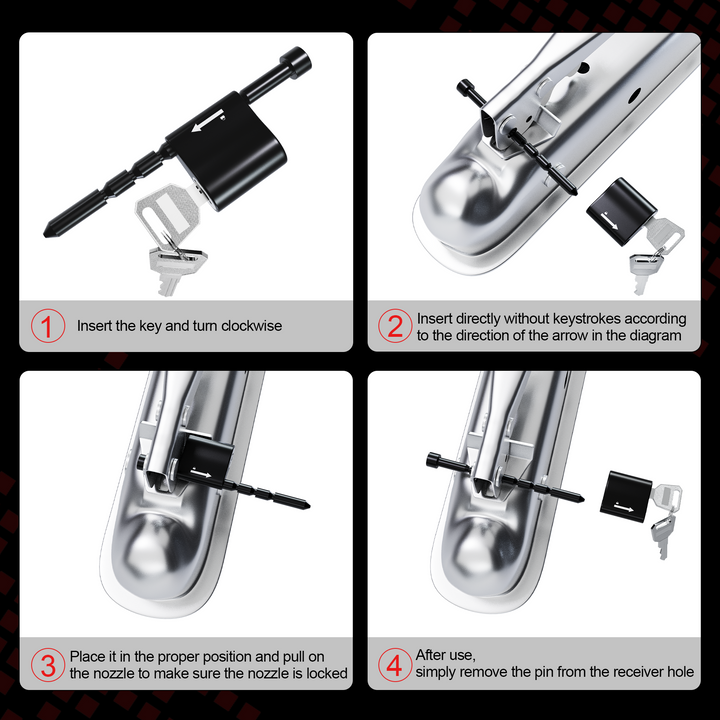 1 Insert the key and turn clockwise

2 Insert directly without keystrokes according to the direction of the arrow in the diagram

3 Place it in the proper position and pull on the nozzle to make sure the nozzle is locked

4 After use, simply remove the pin from the receiver hole