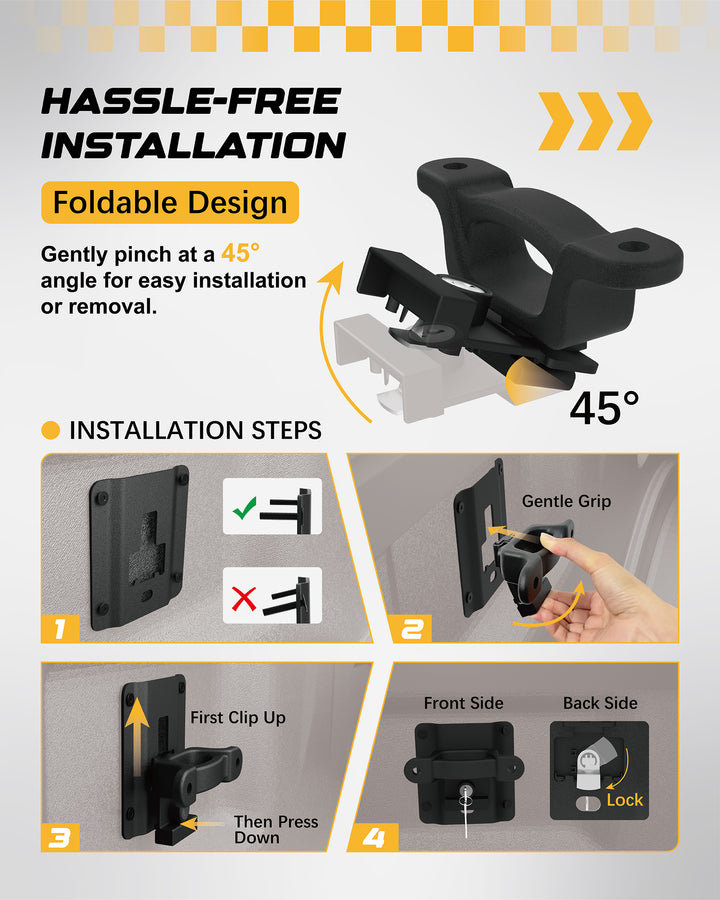 HASSLE-FREE INSTALLATION

Foldable Design

Gently pinch at a 45° angle for easy installation or removal.

45°

INSTALLATION STEPS

1

Gentle Grip

2

First Clip Up

Then Press Down

3

Front Side

Back Side

Lock

4