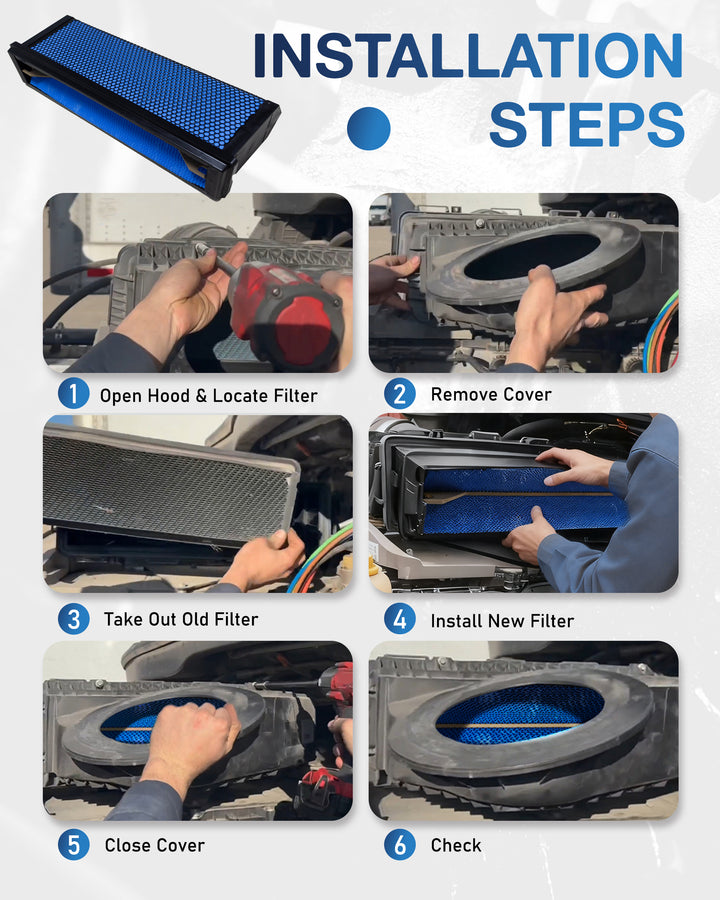 INSTALLATION STEPS

1 Open Hood & Locate Filter

2 Remove Cover

3 Take Out Old Filter

4 Install New Filter

5 Close Cover

6 Check